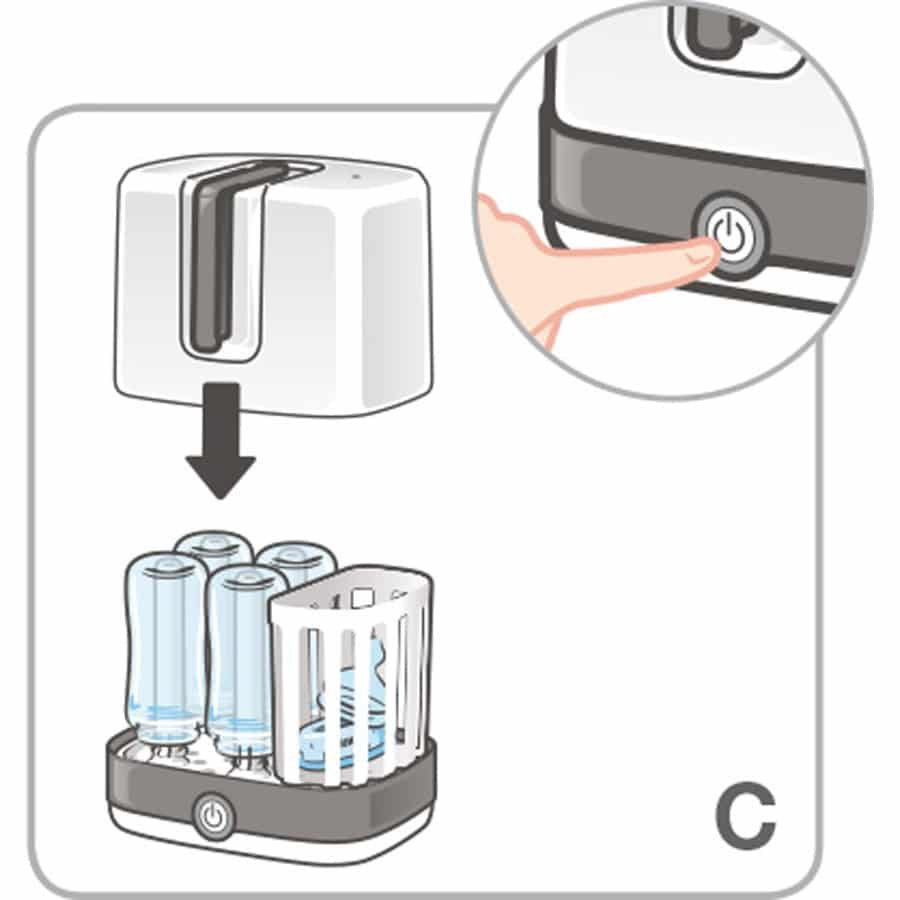 C